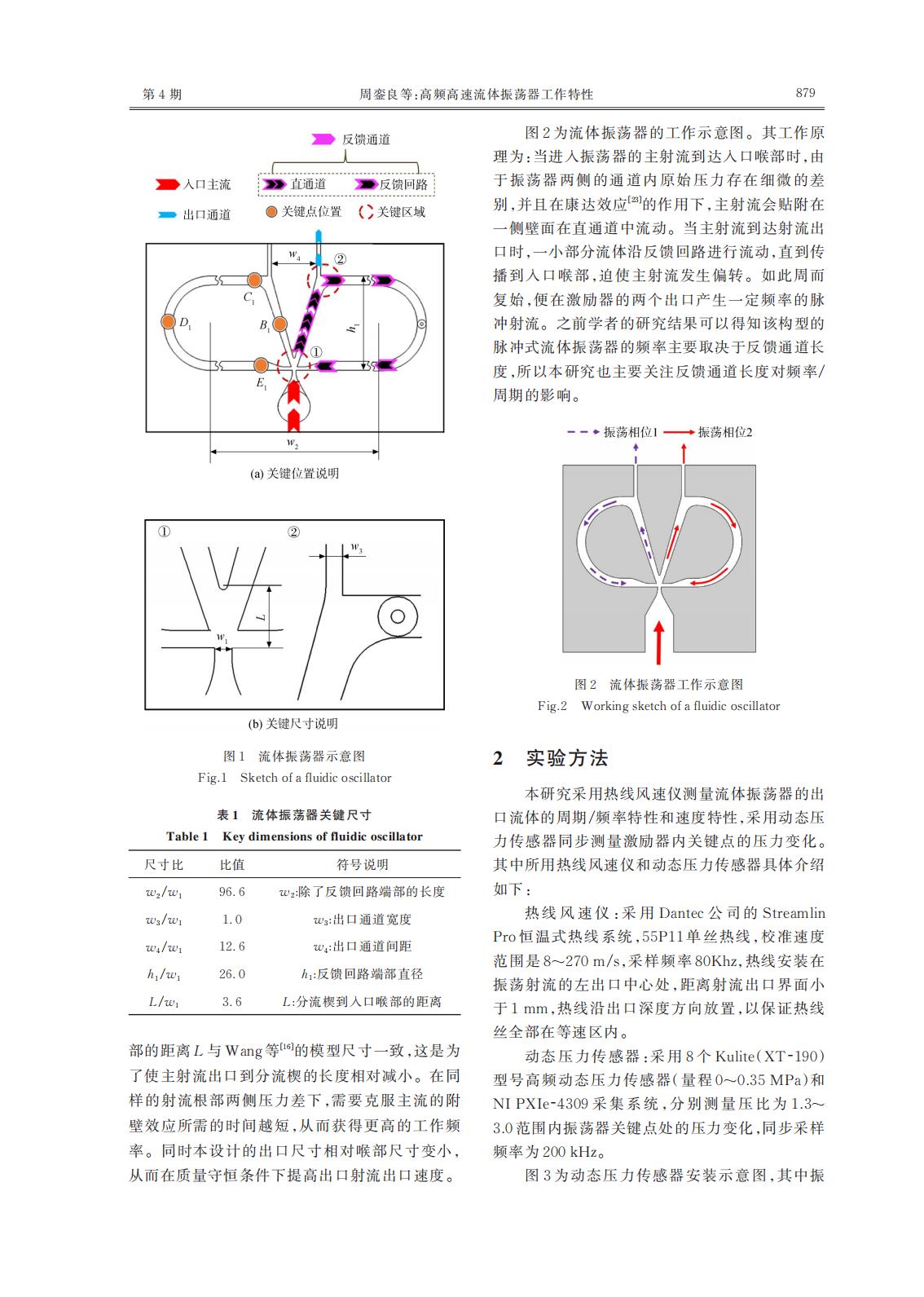 第 4 期　　周銮良等:高频高速流体振荡器工作特性　　879

反馈通道

入口主流　　直通道　反馈回路

出口通道　　关键点位置　关键区域

$w_4$　②

$C_1$

$D_1$　$B_1$　$h_1$

①

$E_1$

$w_2$

(a) 关键位置说明

①　②

$w_3$

$L$

$w_1$

(b) 关键尺寸说明

图 1　流体振荡器示意图
Fig.1　Sketch of a fluidic oscillator

表 1　流体振荡器关键尺寸
Table 1　Key dimensions of fluidic oscillator

| 尺寸比 | 比值 | 符号说明 |
|---|---|---|
| $w_2/w_1$ | 96.6 | $w_2$:除了反馈回路端部的长度 |
| $w_3/w_1$ | 1.0 | $w_3$:出口通道宽度 |
| $w_4/w_1$ | 12.6 | $w_4$:出口通道间距 |
| $h_1/w_1$ | 26.0 | $h_1$:反馈回路端部直径 |
| $L/w_1$ | 3.6 | $L$:分流楔到入口喉部的距离 |

部的距离 $L$ 与 Wang 等$^{[16]}$的模型尺寸一致,这是为了使主射流出口到分流楔的长度相对减小。在同样的射流根部两侧压力差下,需要克服主流的附壁效应所需的时间越短,从而获得更高的工作频率。同时本设计的出口尺寸相对喉部尺寸变小,从而在质量守恒条件下提高出口射流出口速度。

图 2 为流体振荡器的工作示意图。其工作原理为:当进入振荡器的主射流到达入口喉部时,由于振荡器两侧的通道内原始压力存在细微的差别,并且在康达效应$^{[23]}$的作用下,主射流会贴附在一侧壁面在直通道中流动。当主射流到达射流出口时,一小部分流体沿反馈回路进行流动,直到传播到入口喉部,迫使主射流发生偏转。如此周而复始,便在激励器的两个出口产生一定频率的脉冲射流。之前学者的研究结果可以得知该构型的脉冲式流体振荡器的频率主要取决于反馈通道长度,所以本研究也主要关注反馈通道长度对频率/周期的影响。

振荡相位1　振荡相位2

图 2　流体振荡器工作示意图
Fig.2　Working sketch of a fluidic oscillator

2　实验方法

本研究采用热线风速仪测量流体振荡器的出口流体的周期/频率特性和速度特性,采用动态压力传感器同步测量激励器内关键点的压力变化。其中所用热线风速仪和动态压力传感器具体介绍如下:

热线风速仪:采用 Dantec 公司的 Streamlin Pro 恒温式热线系统,55P11 单丝热线,校准速度范围是 8~270 m/s,采样频率 80Khz,热线安装在振荡射流的左出口中心处,距离射流出口界面小于 1 mm,热线沿出口深度方向放置,以保证热线丝全部在等速区内。

动态压力传感器:采用 8 个 Kulite(XT-190)型号高频动态压力传感器(量程 0~0.35 MPa)和 NI PXIe-4309 采集系统,分别测量压比为 1.3~3.0 范围内振荡器关键点处的压力变化,同步采样频率为 200 kHz。

图 3 为动态压力传感器安装示意图,其中振